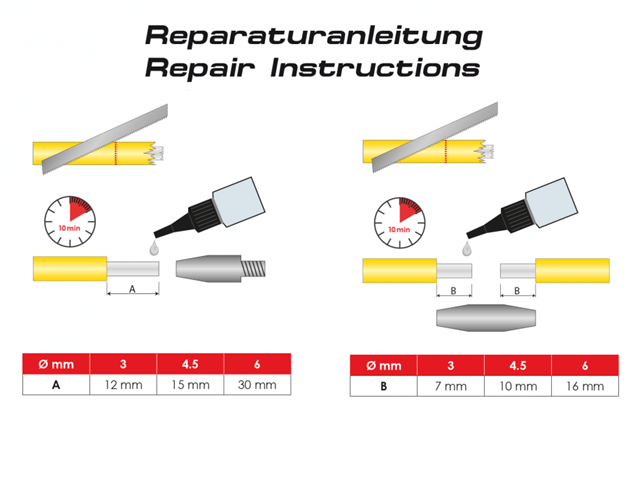 Reparaturanleitung
Repair Instructions

10 min

A

| Ø mm | 3 | 4.5 | 6 |
|---|---|---|---|
| A | 12 mm | 15 mm | 30 mm |

10 min

B

B

| Ø mm | 3 | 4.5 | 6 |
|---|---|---|---|
| B | 7 mm | 10 mm | 16 mm |