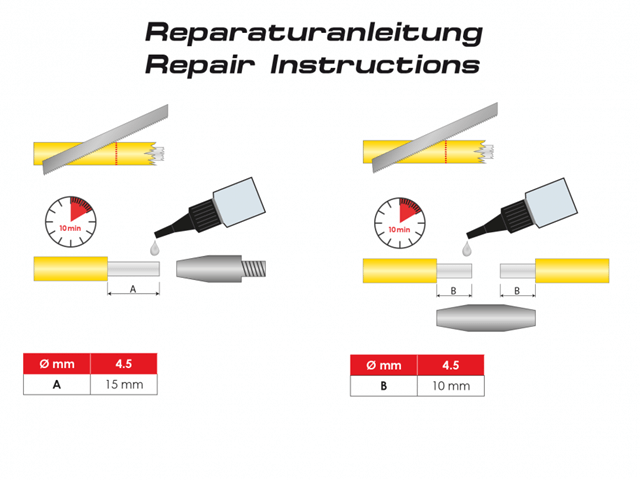 Reparaturanleitung
Repair Instructions

10 min

A

| Ø mm | 4.5 |
|---|---|
| A | 15 mm |

10 min

B

B

| Ø mm | 4.5 |
|---|---|
| B | 10 mm |